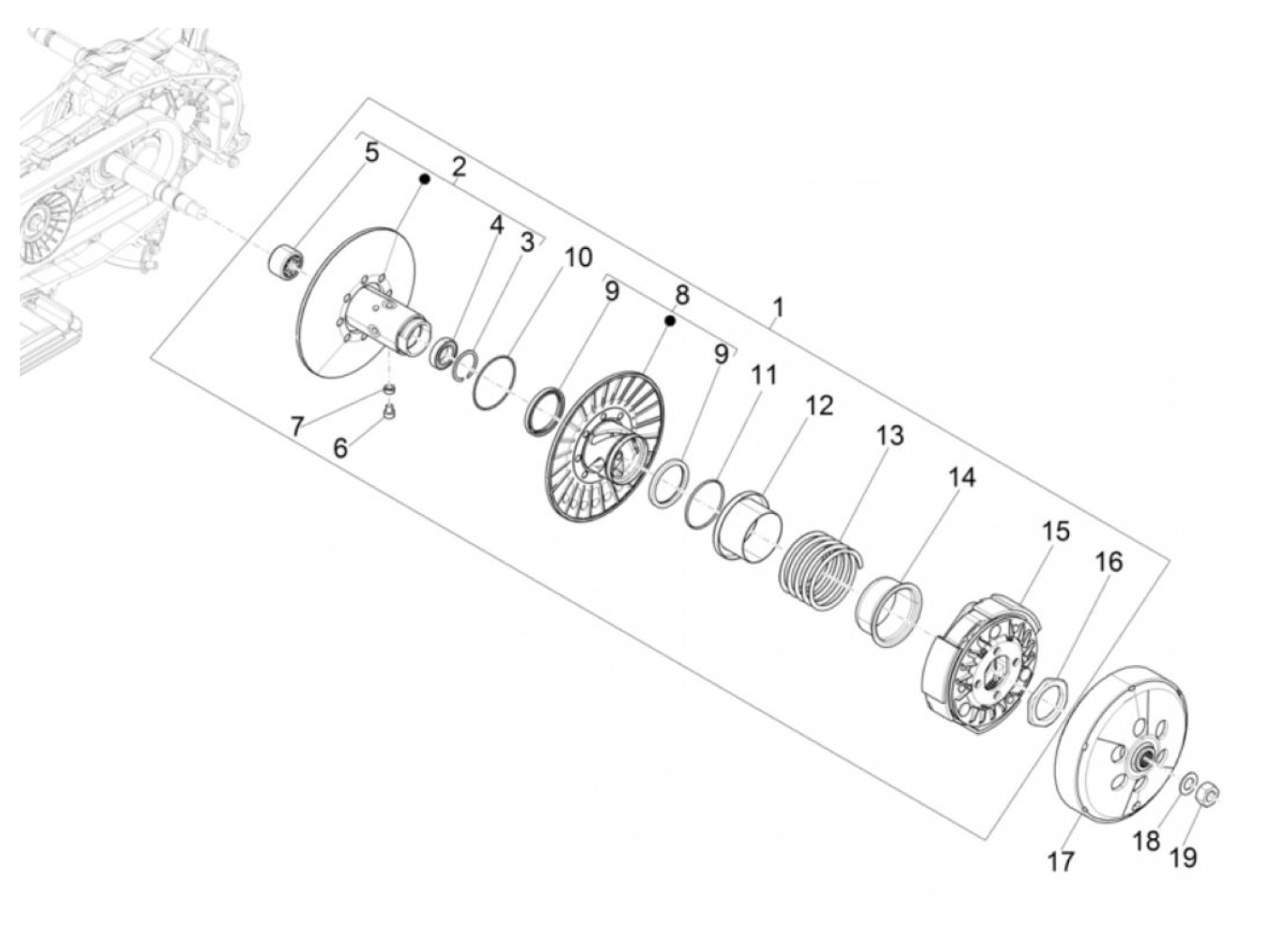 5
2
4
3
10
9
8
1
9
11
12
13
14
15
16
7
6
17
18
19